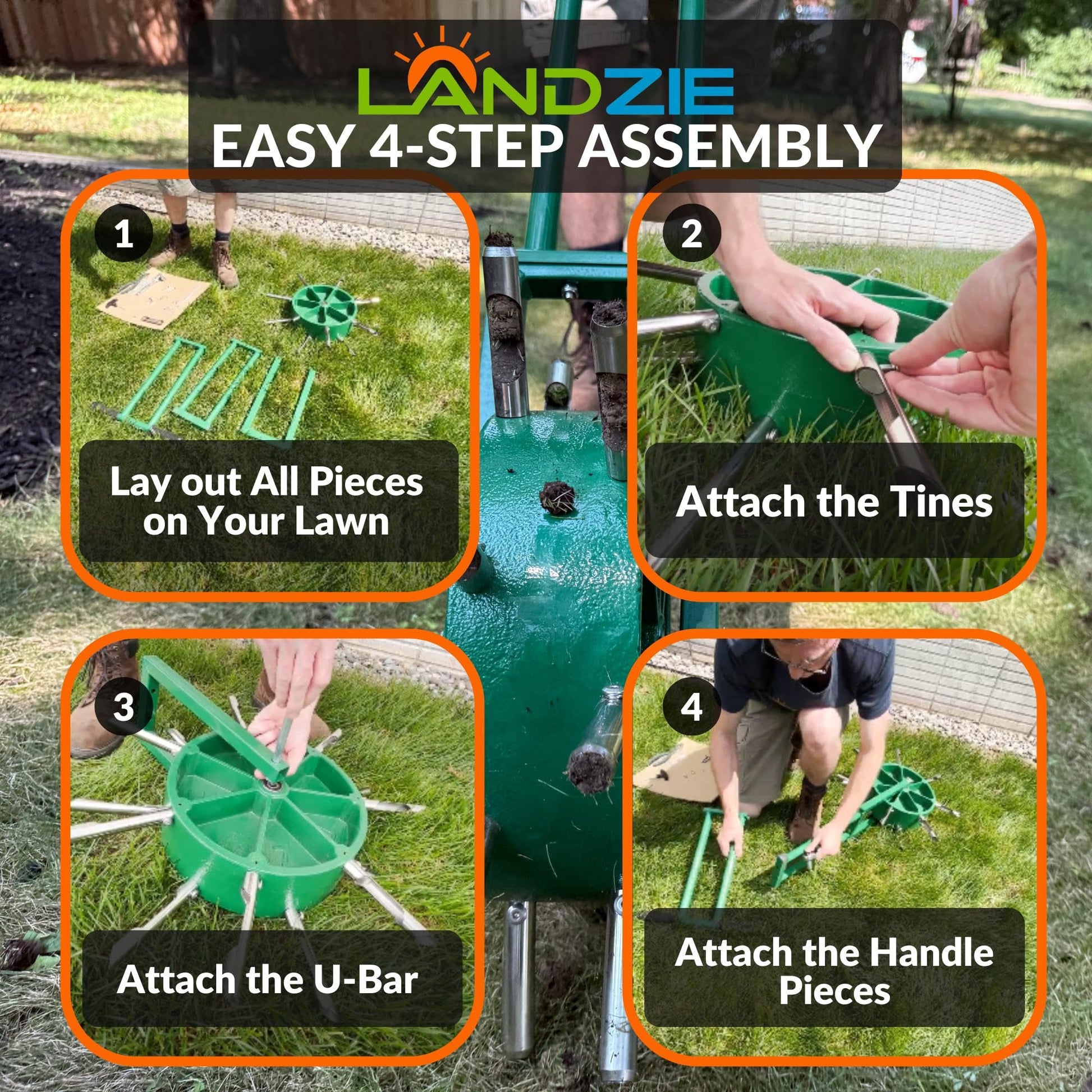 LANDZIE
EASY 4-STEP ASSEMBLY

1
Lay out All Pieces on Your Lawn

2
Attach the Tines

3
Attach the U-Bar

4
Attach the Handle Pieces